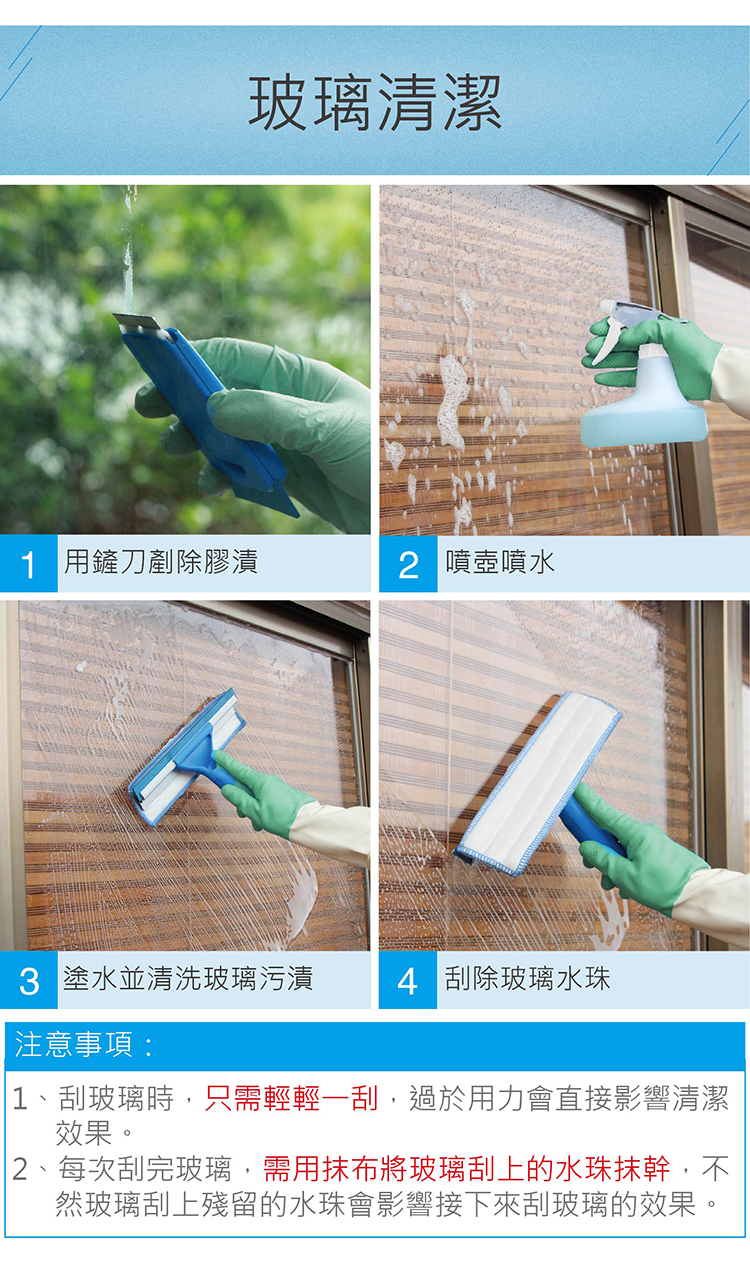 玻璃清潔

1 用鏟刀剷除膠漬

2 噴壺噴水

3 塗水並清洗玻璃污漬

4 刮除玻璃水珠

注意事項：

1、刮玻璃時，只需輕輕一刮，過於用力會直接影響清潔效果。
2、每次刮完玻璃，需用抹布將玻璃刮上的水珠抹幹，不然玻璃刮上殘留的水珠會影響接下來刮玻璃的效果。